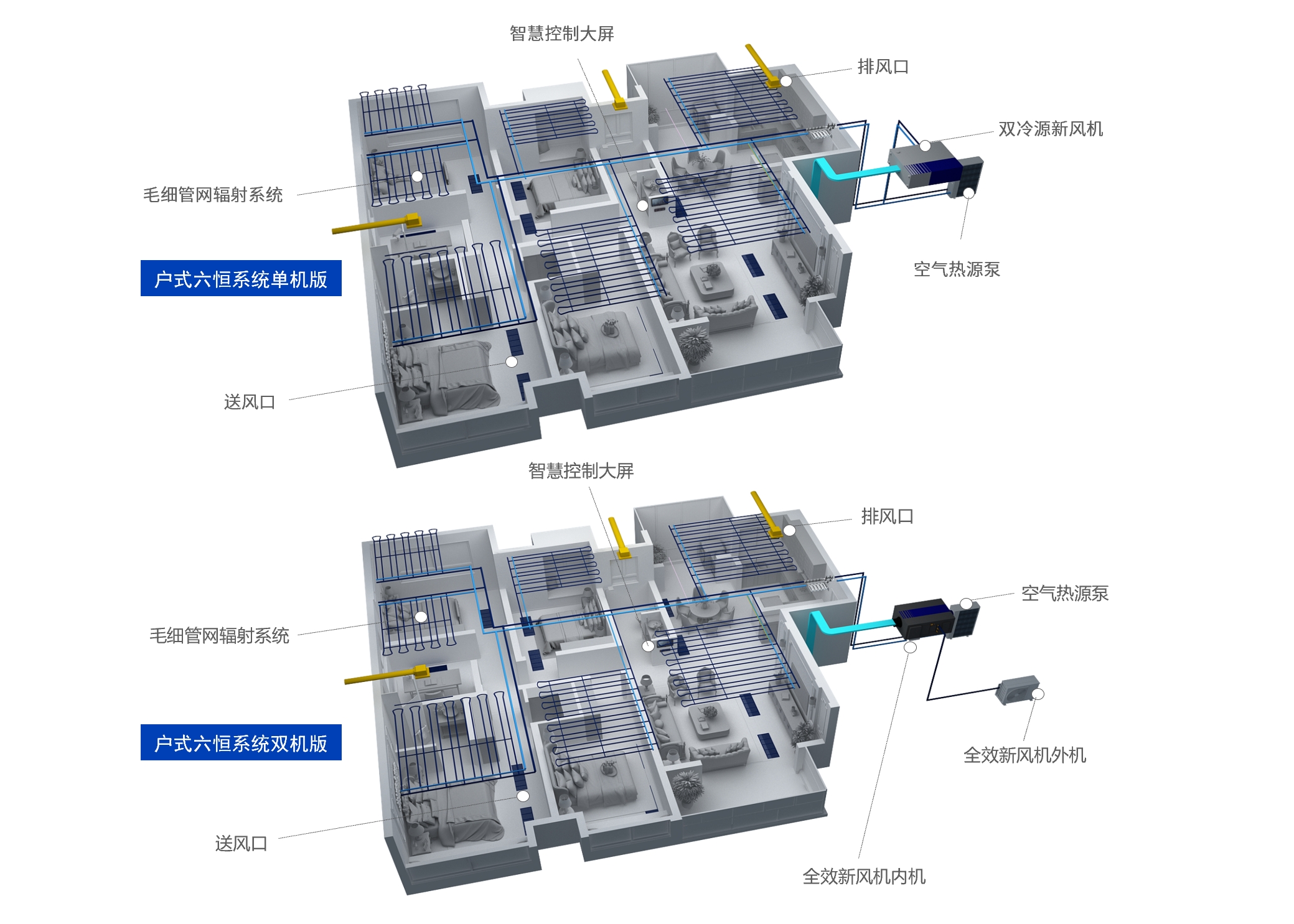 智慧控制大屏

排风口

双冷源新风机

毛细管网辐射系统

户式六恒系统单机版

空气热源泵

送风口

智慧控制大屏

排风口

空气热源泵

毛细管网辐射系统

户式六恒系统双机版

全效新风机外机

送风口

全效新风机内机